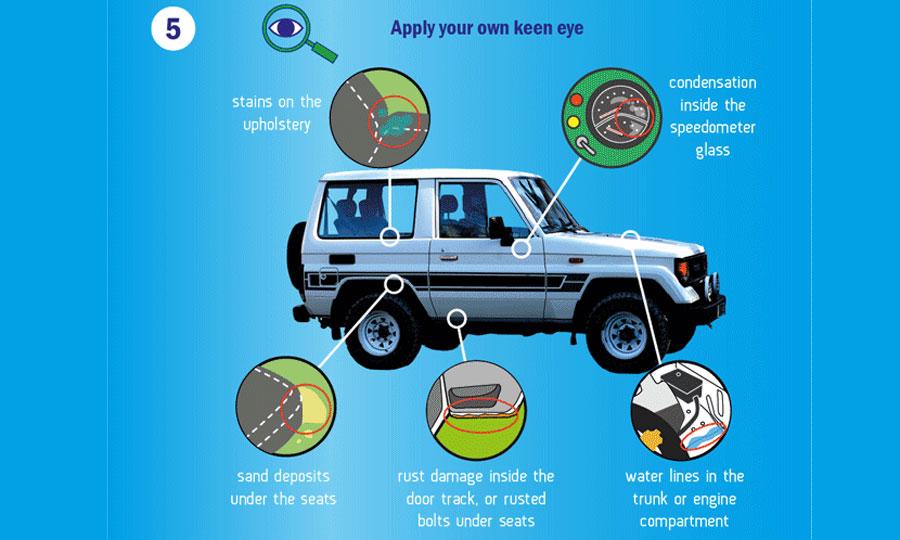 5

Apply your own keen eye

stains on the upholstery

condensation inside the speedometer glass

sand deposits under the seats

rust damage inside the door track, or rusted bolts under seats

water lines in the trunk or engine compartment