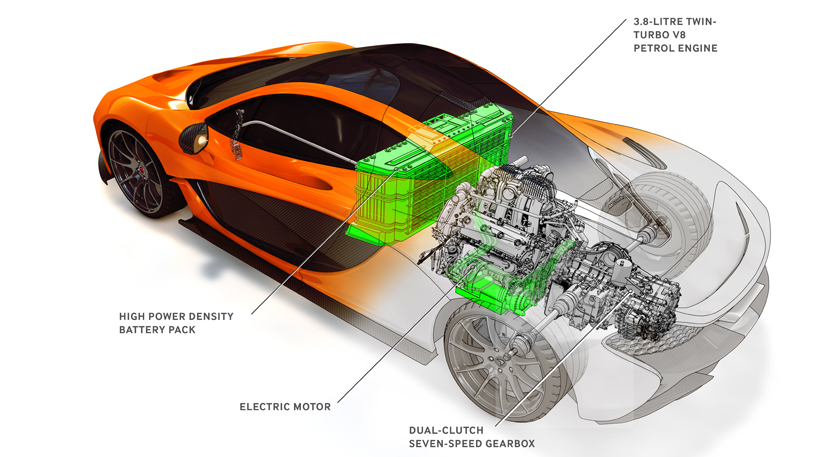 3.8-LITRE TWIN-TURBO V8 PETROL ENGINE

HIGH POWER DENSITY BATTERY PACK

ELECTRIC MOTOR

DUAL-CLUTCH SEVEN-SPEED GEARBOX