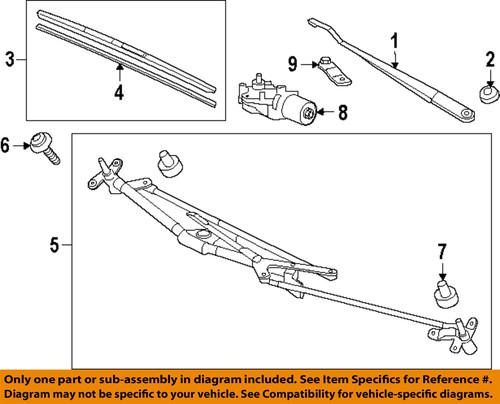 3
4
9
1
2
8
6
5
7

Only one part or sub-assembly in diagram included. See Item Specifics for Reference #. Diagram may not be specific to your vehicle. See Compatibility for vehicle-specific diagrams.