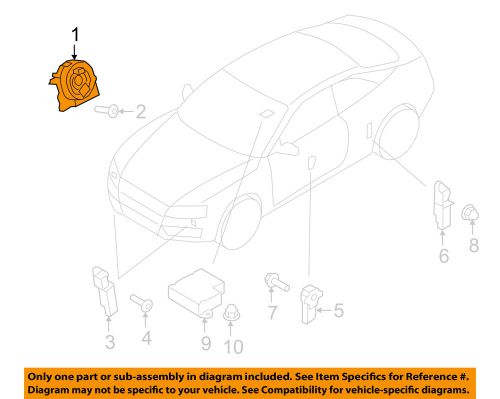 1
2
6
8
3
4
9
10
7
5

Only one part or sub-assembly in diagram included. See Item Specifics for Reference #. Diagram may not be specific to your vehicle. See Compatibility for vehicle-specific diagrams.