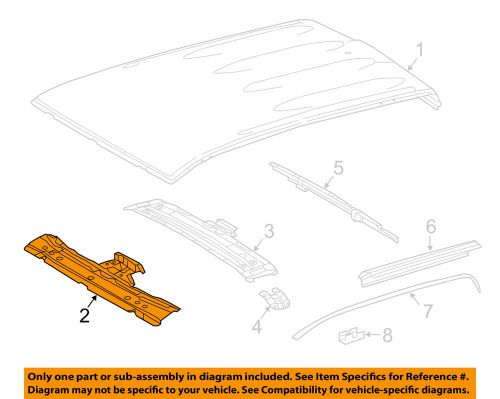 1
5
3
6
2
4
7
8

Only one part or sub-assembly in diagram included. See Item Specifics for Reference #. Diagram may not be specific to your vehicle. See Compatibility for vehicle-specific diagrams.