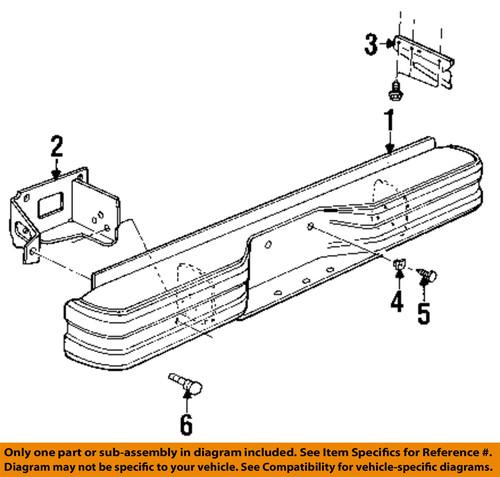 3
1
2
4
5
6

Only one part or sub-assembly in diagram included. See Item Specifics for Reference #.
Diagram may not be specific to your vehicle. See Compatibility for vehicle-specific diagrams.