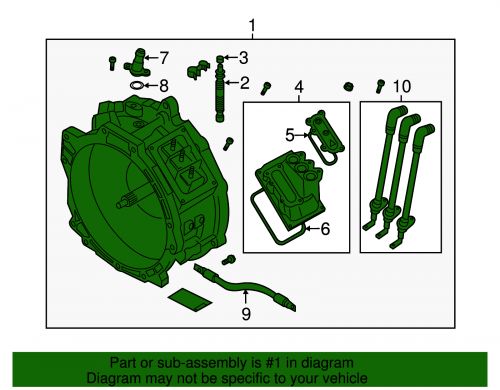 1

7

3

8

2

4

10

5

6

9

Part or sub-assembly is #1 in diagram
Diagram may not be specific to your vehicle