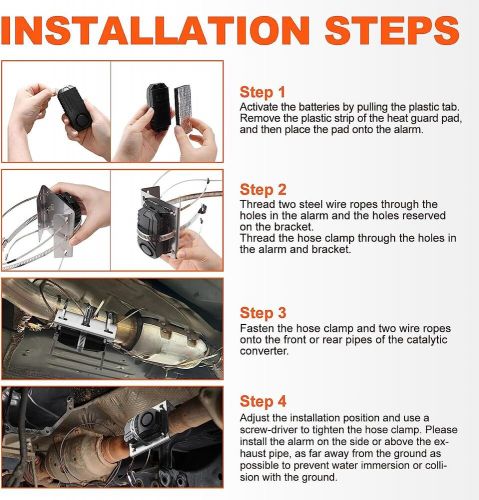 INSTALLATION STEPS

Step 1
Activate the batteries by pulling the plastic tab. Remove the plastic strip of the heat guard pad, and then place the pad onto the alarm.

Step 2
Thread two steel wire ropes through the holes in the alarm and the holes reserved on the bracket.
Thread the hose clamp through the holes in the alarm and bracket.

Step 3
Fasten the hose clamp and two wire ropes onto the front or rear pipes of the catalytic converter.

Step 4
Adjust the installation position and use a screw-driver to tighten the hose clamp. Please install the alarm on the side or above the exhaust pipe, as far away from the ground as possible to prevent water immersion or collision with the ground.