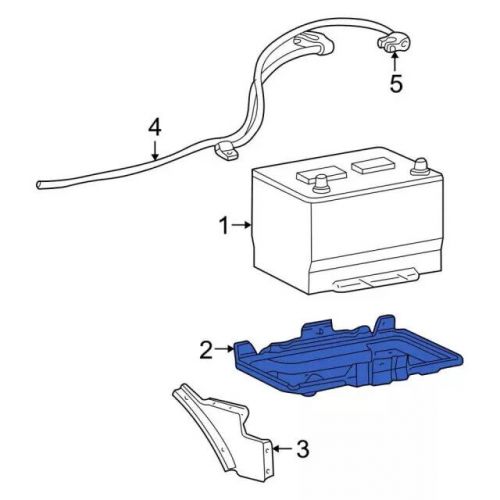 5

4

1

2

3