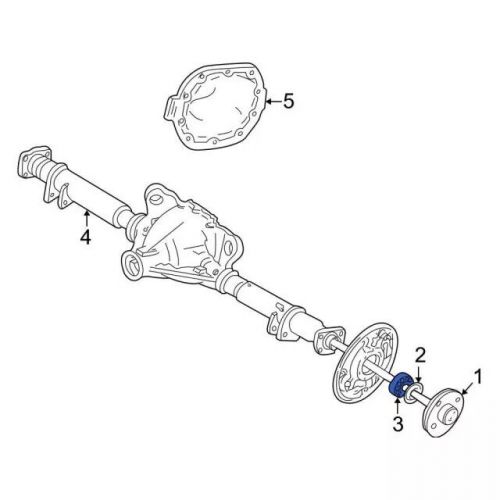 5
4
2
1
3