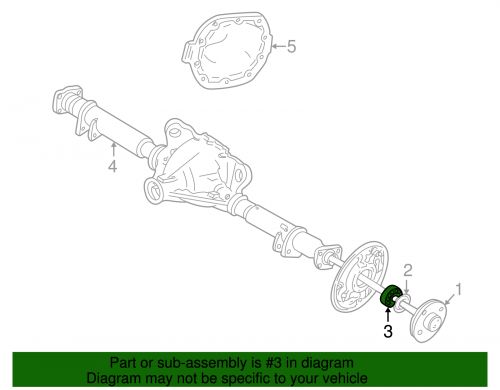 5

4

2

1

3

Part or sub-assembly is #3 in diagram
Diagram may not be specific to your vehicle