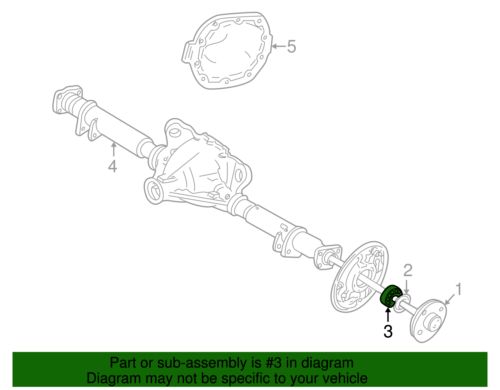 5
4
2
1
3
Part or sub-assembly is #3 in diagram
Diagram may not be specific to your vehicle