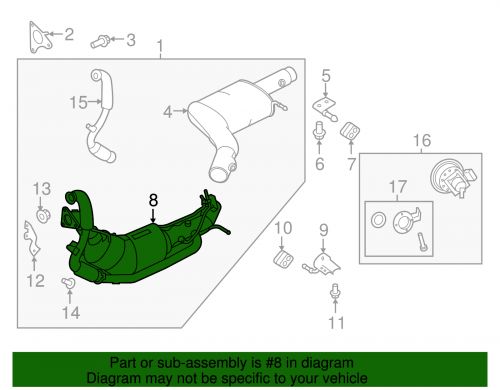 2
3
1
15
4
5
6
7
16
17
13
8
12
14
10
9
11

Part or sub-assembly is #8 in diagram
Diagram may not be specific to your vehicle