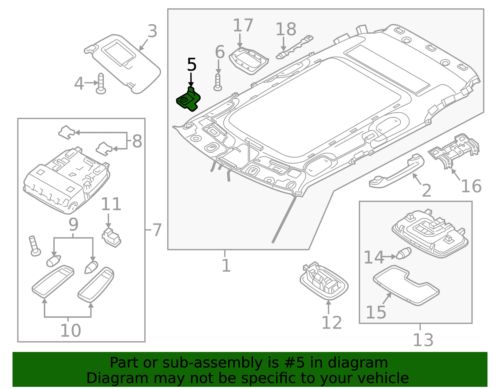 3
4
5
6
17
18
8
11
9
7
10
1
2
16
14
15
12
13

Part or sub-assembly is #5 in diagram
Diagram may not be specific to your vehicle