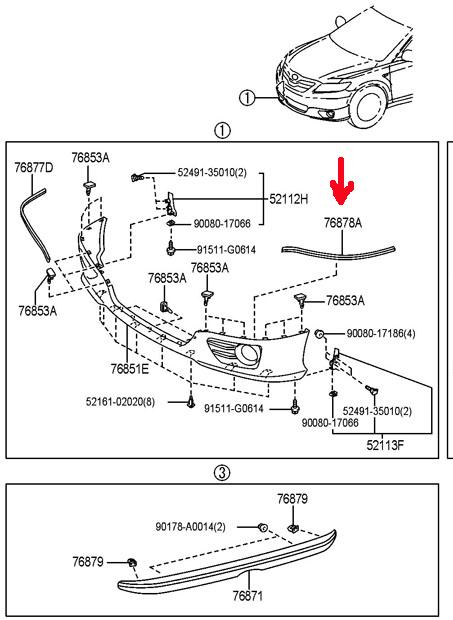 ①

①

76877D
76853A
52491-35010(2)
52112H
90080-17066
91511-G0614
76878A
76853A
76853A
76853A
76853A
90080-17186(4)
76851E
52161-02020(8)
91511-G0614
52491-35010(2)
90080-17066
52113F

③

76879
90178-A0014(2)
76879
76871