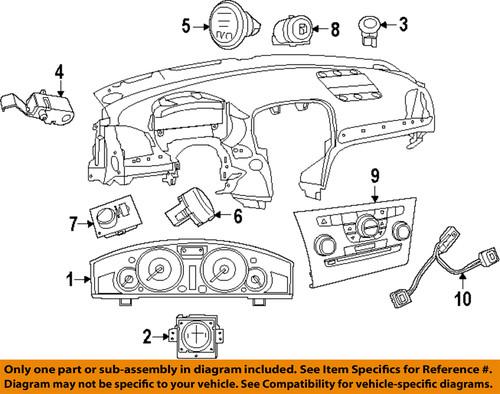 5
8
3
4
9
7
6
1
10
2

Only one part or sub-assembly in diagram included. See Item Specifics for Reference #.
Diagram may not be specific to your vehicle. See Compatibility for vehicle-specific diagrams.