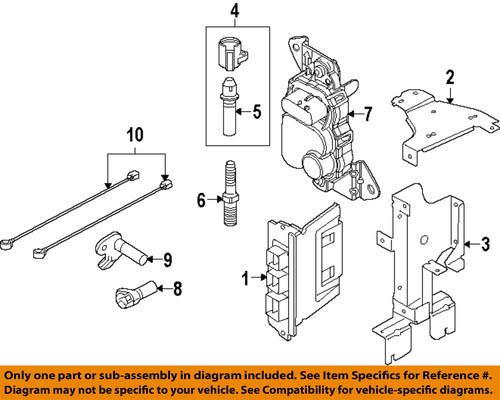 4
2
5
7
10
6
3
9
1
8

Only one part or sub-assembly in diagram included. See Item Specifics for Reference #.
Diagram may not be specific to your vehicle. See Compatibility for vehicle-specific diagrams.