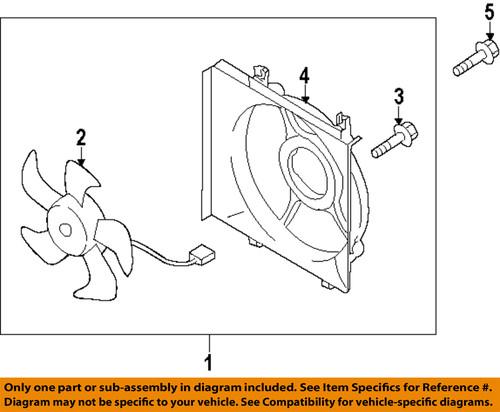 5

4

3

2

1

Only one part or sub-assembly in diagram included. See Item Specifics for Reference #. Diagram may not be specific to your vehicle. See Compatibility for vehicle-specific diagrams.