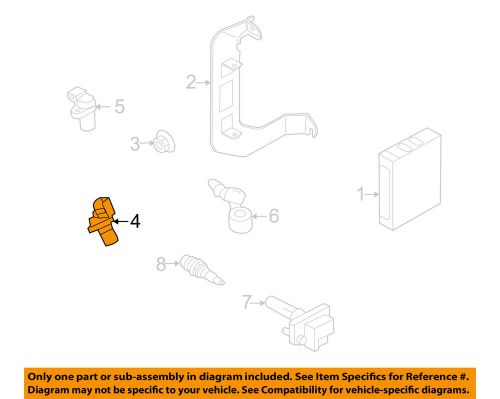 2
5
3
1
4
6
8
7

Only one part or sub-assembly in diagram included. See Item Specifics for Reference #. Diagram may not be specific to your vehicle. See Compatibility for vehicle-specific diagrams.