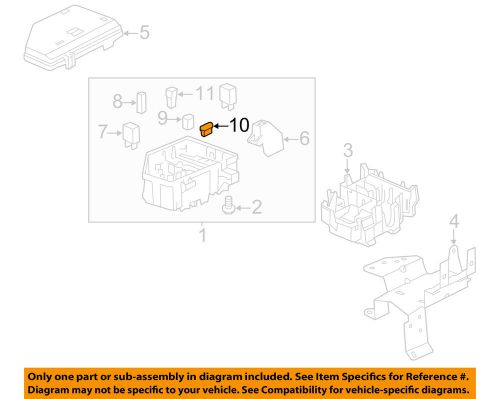 5

8

11

9

10

7

6

3

2

1

4

Only one part or sub-assembly in diagram included. See Item Specifics for Reference #. Diagram may not be specific to your vehicle. See Compatibility for vehicle-specific diagrams.