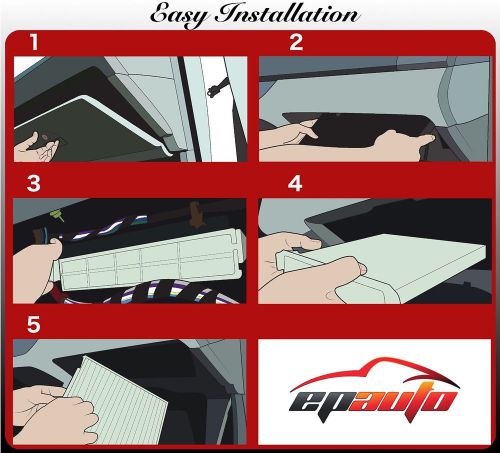 Easy Installation

1

2

3

4

5

epauto