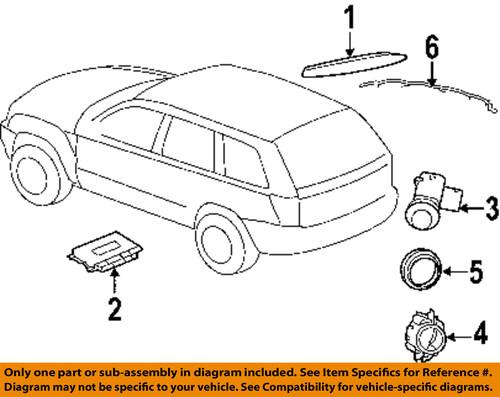 1
6
3
2
5
4

Only one part or sub-assembly in diagram included. See Item Specifics for Reference #.
Diagram may not be specific to your vehicle. See Compatibility for vehicle-specific diagrams.