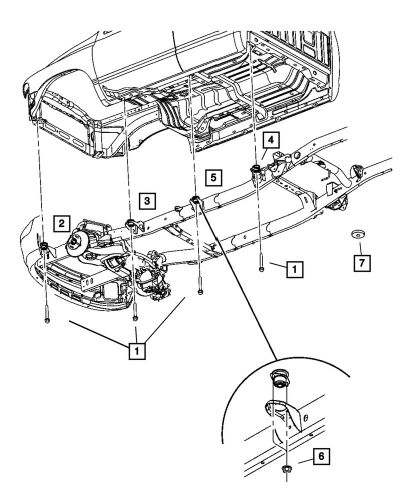 4
5
3
2
1
7
1
6