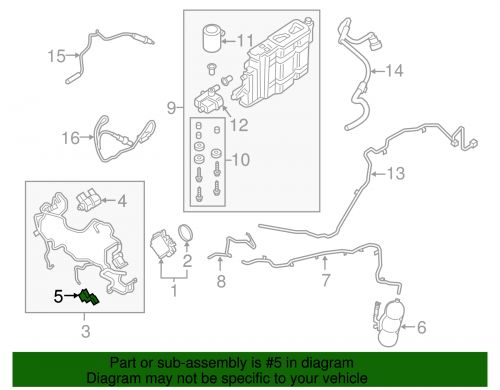 15
11
14
9
12
16
10
13
4
2
8
7
1
5
3
6

Part or sub-assembly is #5 in diagram
Diagram may not be specific to your vehicle