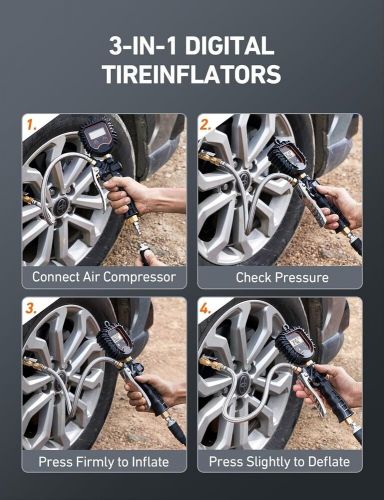 3-IN-1 DIGITAL TIREINFLATORS

1.

Connect Air Compressor

2.

Check Pressure

3.

Press Firmly to Inflate

4.

Press Slightly to Deflate