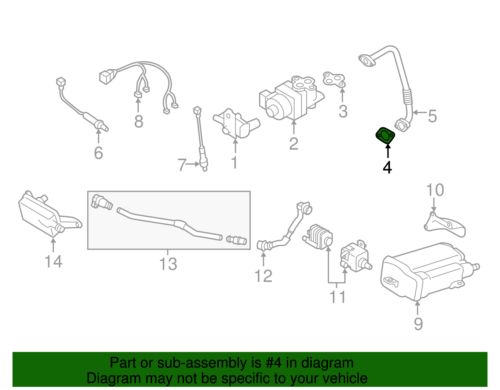 8
6
7
1
2
3
5
4
10
14
13
12
11
9

Part or sub-assembly is #4 in diagram
Diagram may not be specific to your vehicle