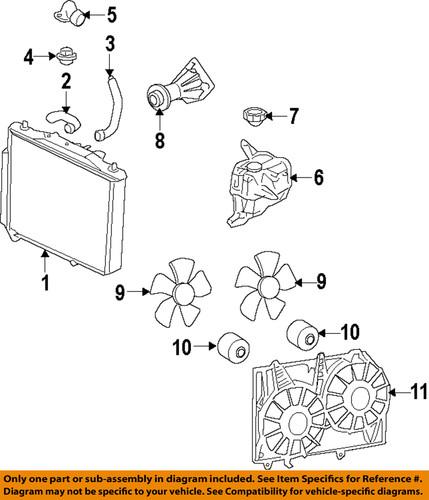 5
4
3
2
8
7
6
1
9
9
10
10
11

Only one part or sub-assembly in diagram included. See Item Specifics for Reference #.
Diagram may not be specific to your vehicle. See Compatibility for vehicle-specific diagrams.