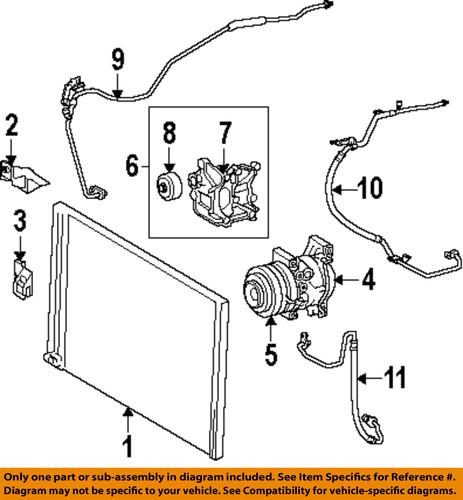 9
2
8
7
6
10
3
4
5
11
1

Only one part or sub-assembly in diagram included. See Item Specifics for Reference #.
Diagram may not be specific to your vehicle. See Compatibility for vehicle-specific diagrams.