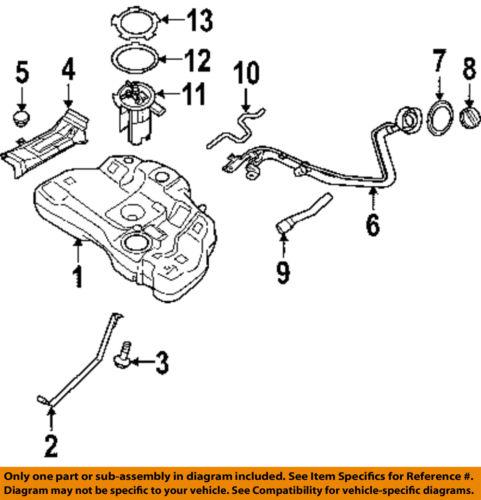 13
12
5
4
11
10
7
8
6
9
1
3
2

Only one part or sub-assembly in diagram included. See Item Specifics for Reference #. Diagram may not be specific to your vehicle. See Compatibility for vehicle-specific diagrams.