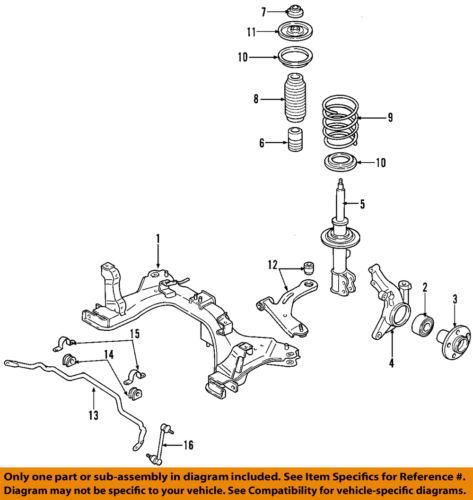 7
11
10
8
9
6
10
5
1
12
2
3
4
15
14
13
16

Only one part or sub-assembly in diagram included. See Item Specifics for Reference #.
Diagram may not be specific to your vehicle. See Compatibility for vehicle-specific diagrams.