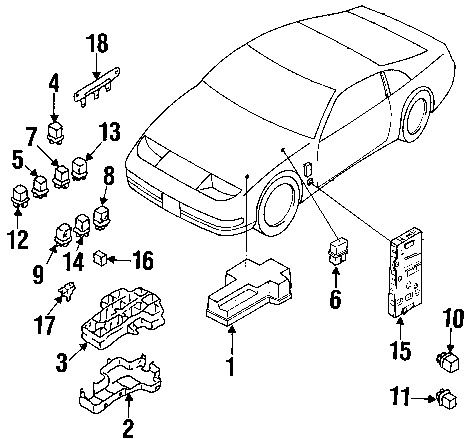 18
4
7
13
5
8
12
9
14
16
17
3
2
1
6
15
10
11