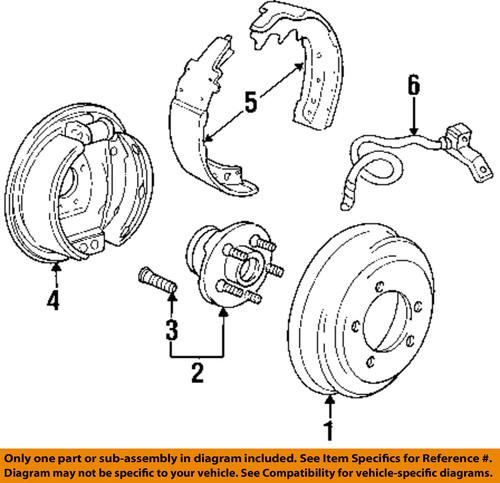 5

6

4

3

2

1

Only one part or sub-assembly in diagram included. See Item Specifics for Reference #. Diagram may not be specific to your vehicle. See Compatibility for vehicle-specific diagrams.