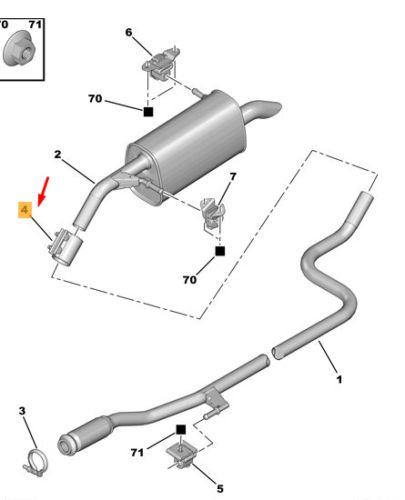 70 71

6

70

2

7

4

70

1

3

71

5