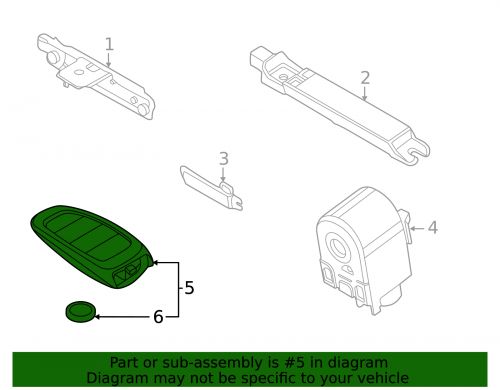 1

2

3

4

5

6

Part or sub-assembly is #5 in diagram
Diagram may not be specific to your vehicle