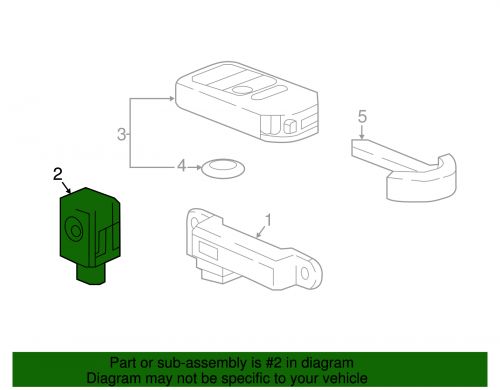 3

4

5

2

1

Part or sub-assembly is #2 in diagram
Diagram may not be specific to your vehicle