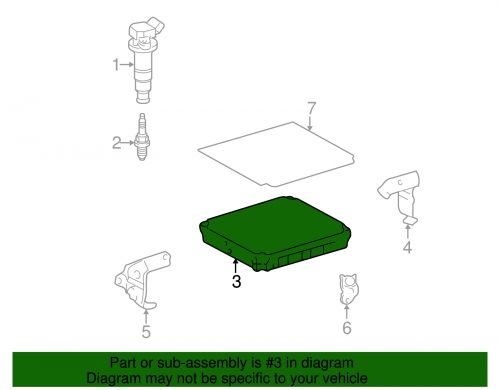 1
2
7
4
3
5
6
Part or sub-assembly is #3 in diagram
Diagram may not be specific to your vehicle