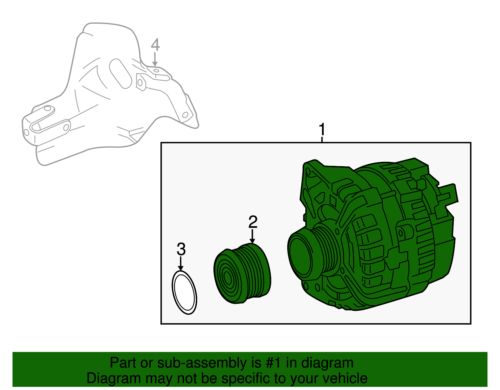 4

1

2

3

Part or sub-assembly is #1 in diagram
Diagram may not be specific to your vehicle