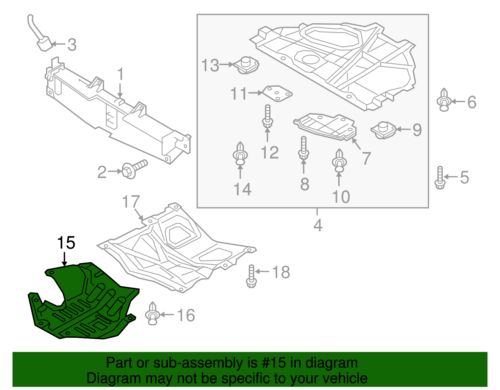 3
1
2
13
11
12
14
8
10
7
9
6
5
4
17
15
18
16

Part or sub-assembly is #15 in diagram
Diagram may not be specific to your vehicle