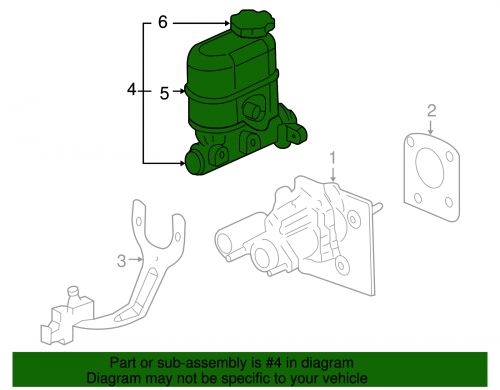 6
4
5
2
1
3

Part or sub-assembly is #4 in diagram
Diagram may not be specific to your vehicle