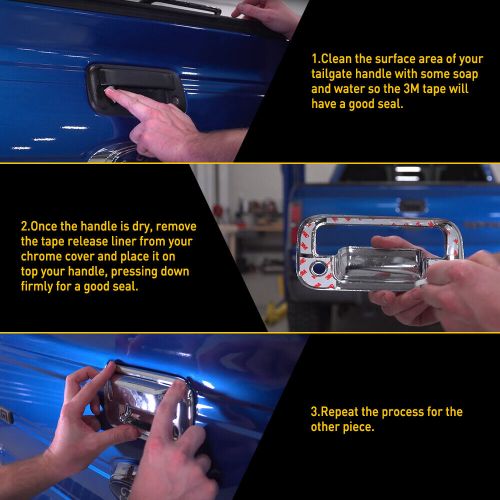 1.Clean the surface area of your tailgate handle with some soap and water so the 3M tape will have a good seal.

2.Once the handle is dry, remove the tape release liner from your chrome cover and place it on top your handle, pressing down firmly for a good seal.

3.Repeat the process for the other piece.