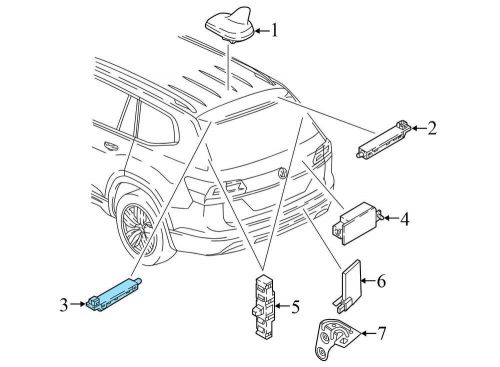 1
2
4
6
3
5
7