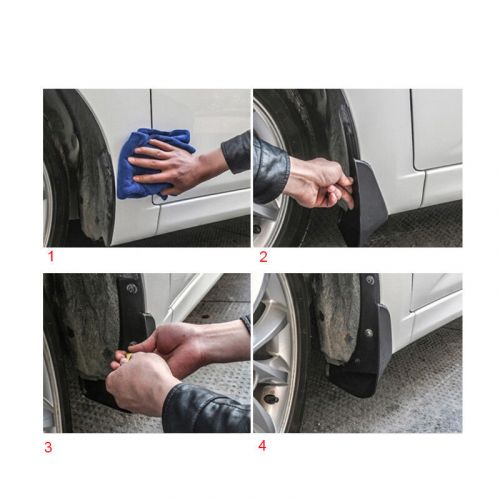 1

2

3

4