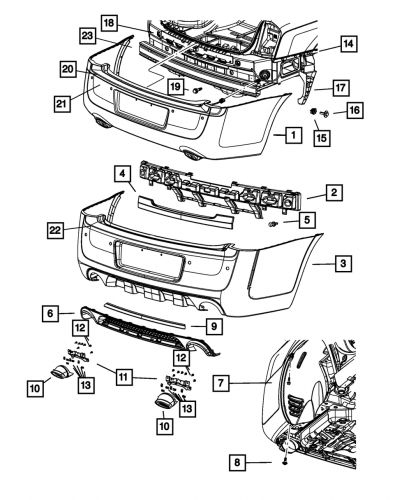 18
23
14
20
19
17
21
16
1
15
4
2
5
22
3
6
9
12
12
11
7
10
13
13
10
8