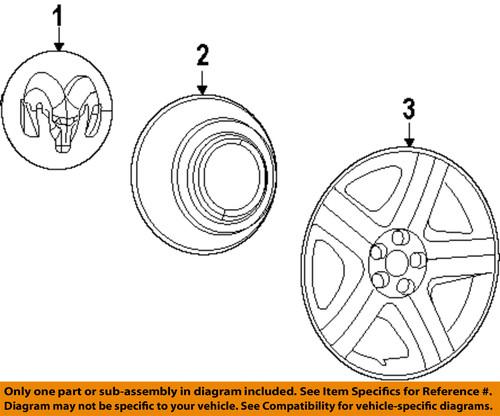 1

2

3

Only one part or sub-assembly in diagram included. See Item Specifics for Reference #. Diagram may not be specific to your vehicle. See Compatibility for vehicle-specific diagrams.