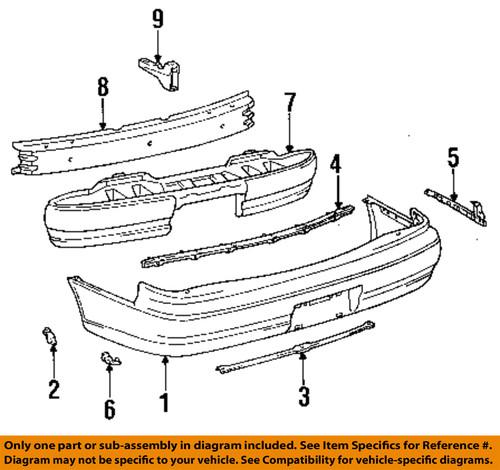 9
8
7
4
5
2
6
1
3

Only one part or sub-assembly in diagram included. See Item Specifics for Reference #.
Diagram may not be specific to your vehicle. See Compatibility for vehicle-specific diagrams.