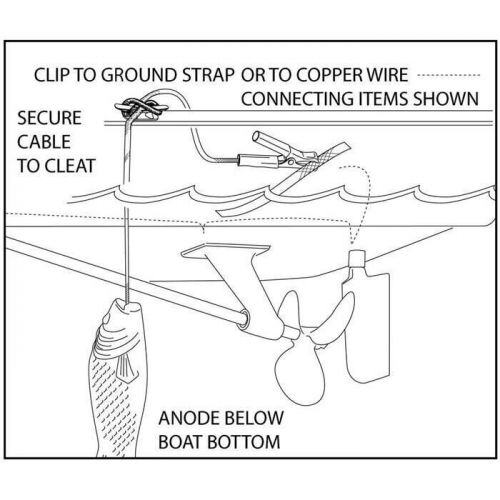 CLIP TO GROUND STRAP OR TO COPPER WIRE CONNECTING ITEMS SHOWN

SECURE CABLE TO CLEAT

ANODE BELOW BOAT BOTTOM