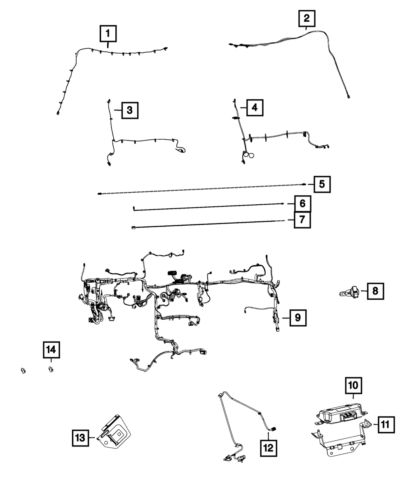 1
2
3
4
5
6
7
8
9
14
10
11
13
12