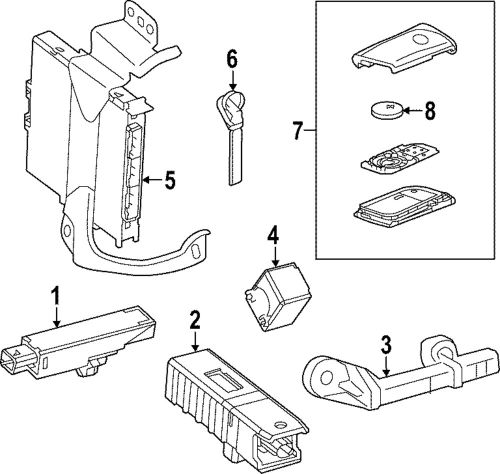 6
8
7
5
4
1
2
3