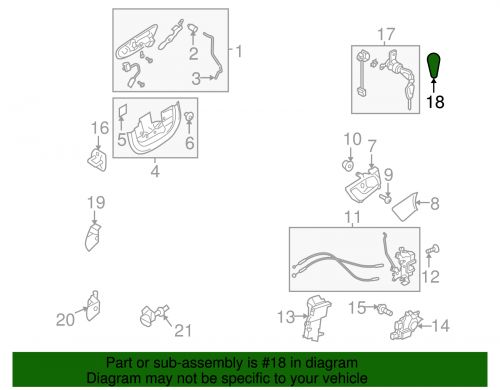 1
2
3
17
18
16
5
6
4
10
7
9
8
19
11
12
20
21
13
15
14

Part or sub-assembly is #18 in diagram
Diagram may not be specific to your vehicle