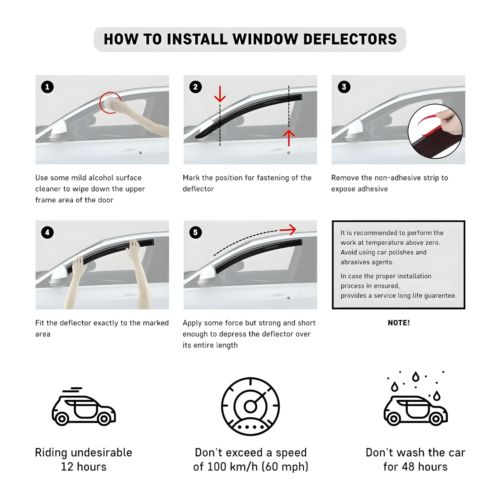 HOW TO INSTALL WINDOW DEFLECTORS

1

Use some mild alcohol surface cleaner to wipe down the upper frame area of the door

2

Mark the position for fastening of the deflector

3

Remove the non-adhesive strip to expose adhesive

4

Fit the deflector exactly to the marked area

5

Apply some force but strong and short enough to depress the deflector over its entire length

It is recommended to perform the work at temperature above zero. Avoid using car polishes and abrasives agents.

In case the proper installation process in ensured, provides a service long life guarentee.

NOTE!

Riding undesirable 12 hours

Don't exceed a speed of 100 km/h (60 mph)

Don't wash the car for 48 hours